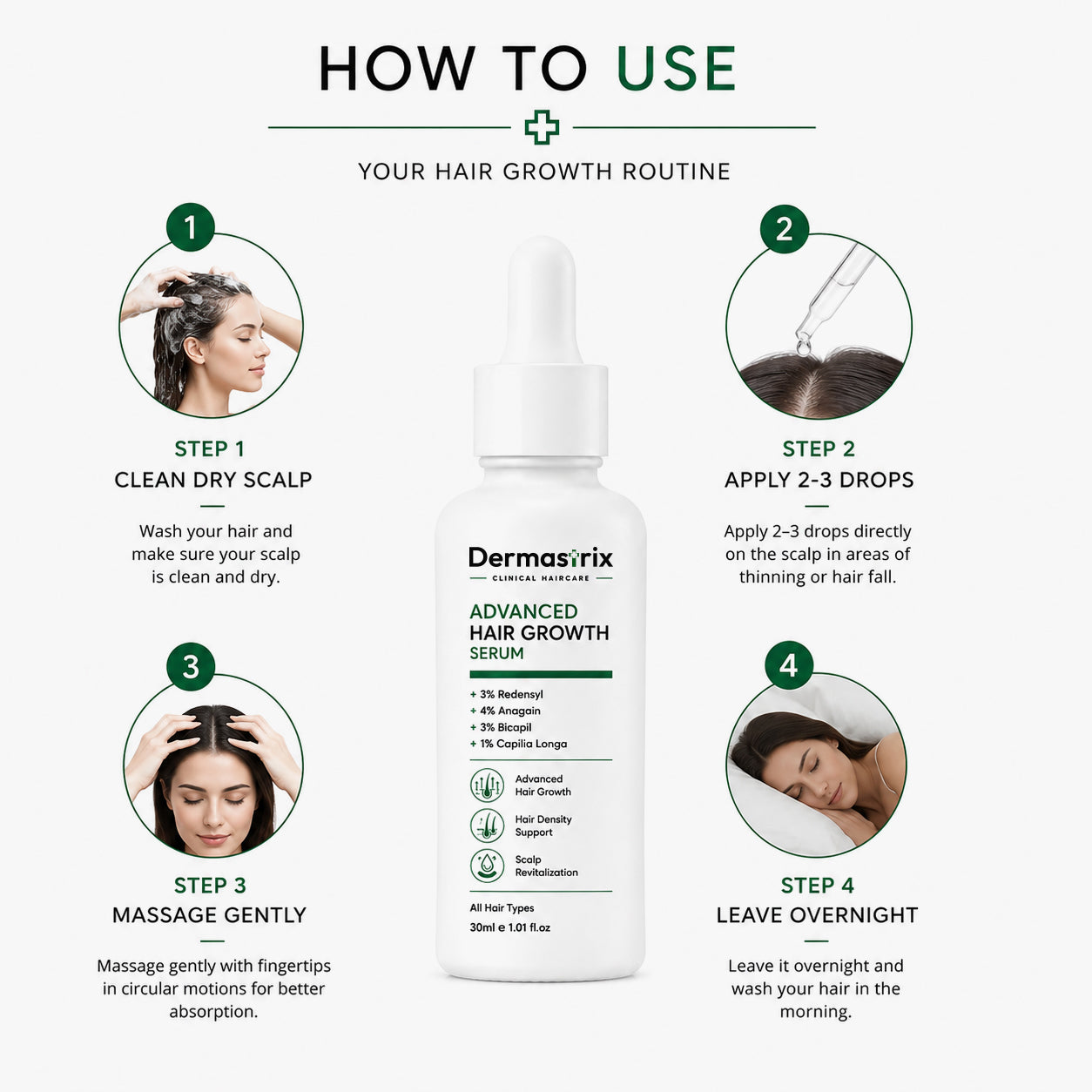 HOW TO USE

YOUR HAIR GROWTH ROUTINE

1

STEP 1
CLEAN DRY SCALP

Wash your hair and make sure your scalp is clean and dry.

2

STEP 2
APPLY 2-3 DROPS

Apply 2–3 drops directly on the scalp in areas of thinning or hair fall.

Dermastrix
CLINICAL HAIRCARE

ADVANCED
HAIR GROWTH
SERUM

+ 3% Redensyl
+ 4% Anagain
+ 3% Bicapil
+ 1% Capilia Longa

Advanced Hair Growth

Hair Density Support

Scalp Revitalization

All Hair Types
30ml e 1.01 fl.oz

3

STEP 3
MASSAGE GENTLY

Massage gently with fingertips in circular motions for better absorption.

4

STEP 4
LEAVE OVERNIGHT

Leave it overnight and wash your hair in the morning.